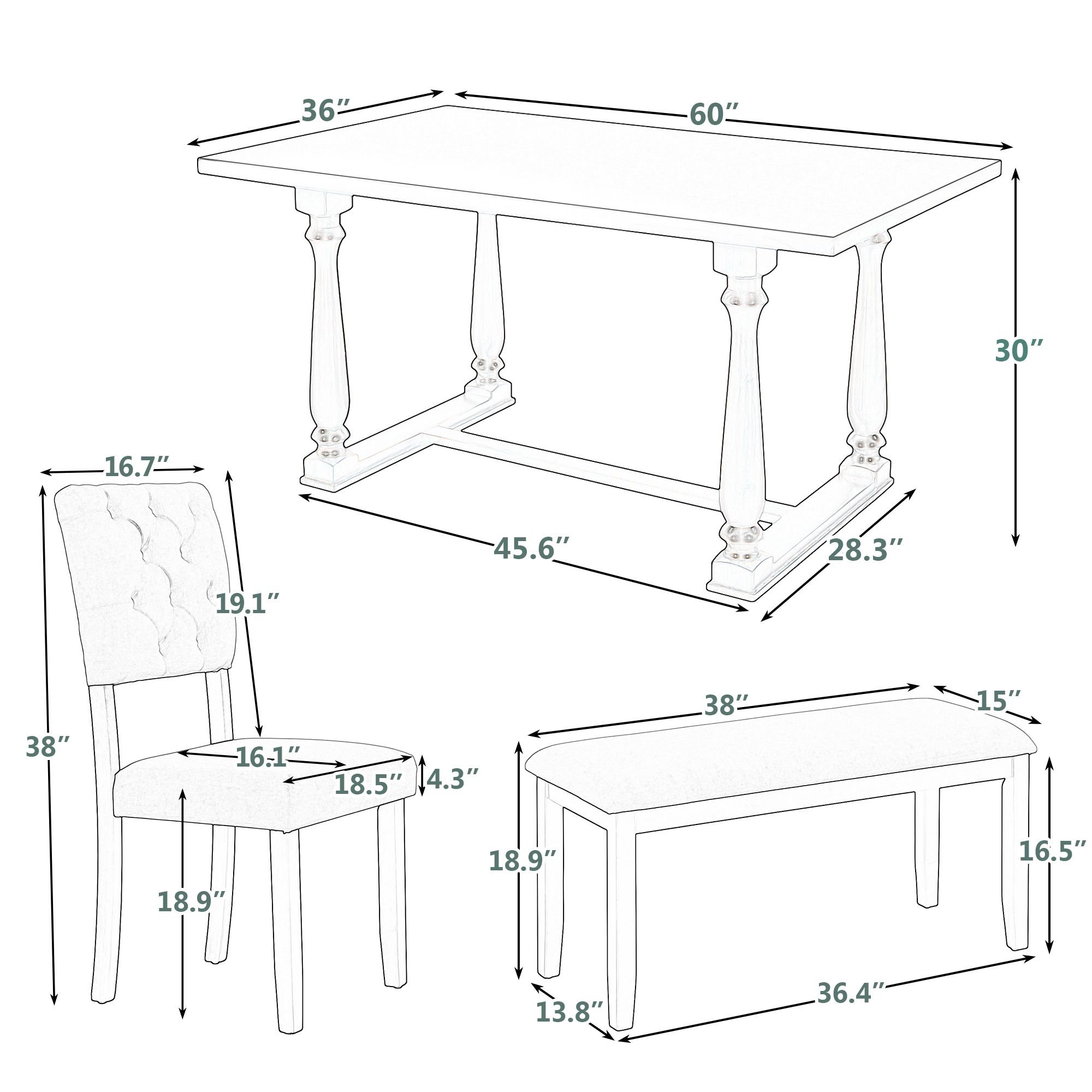 36″
60″
30″
45.6″
28.3″
16.7″
19.1″
38″
16.1″
18.5″
4.3″
18.9″
38″
15″
18.9″
16.5″
13.8″
36.4″